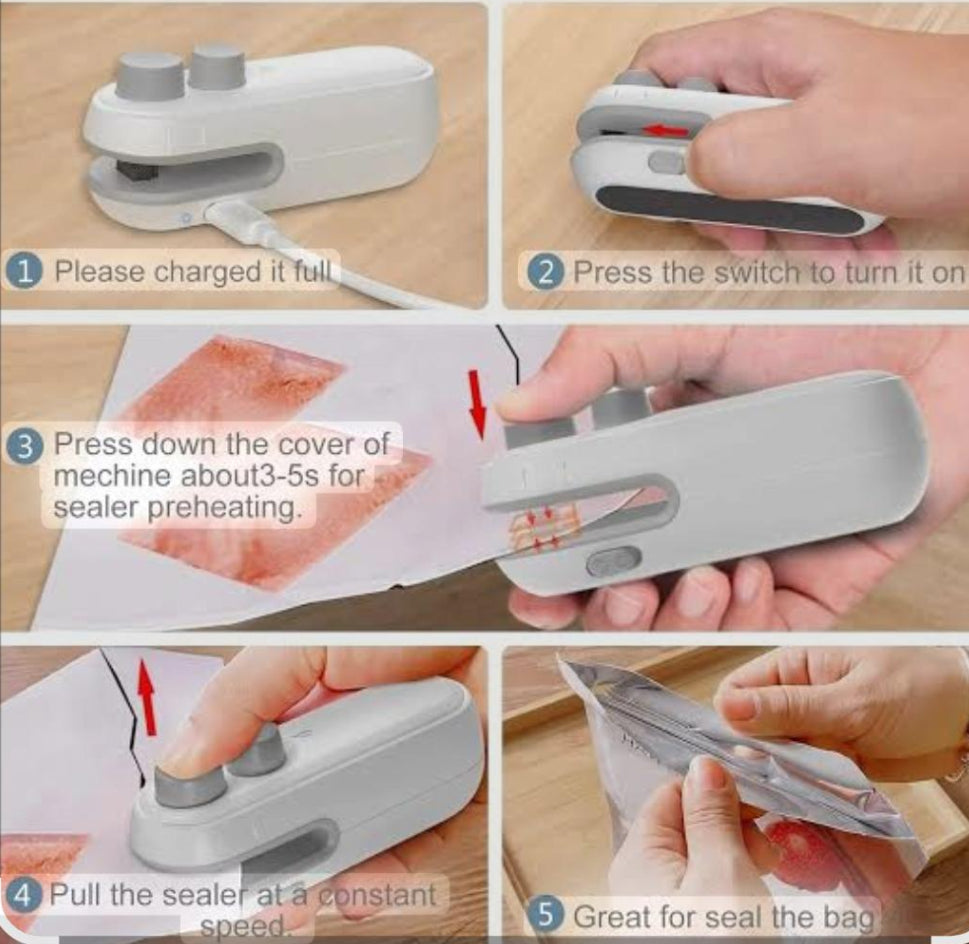 1 Please charged it full

2 Press the switch to turn it on

3 Press down the cover of mechine about3-5s for sealer preheating.

4 Pull the sealer at a constant speed.

5 Great for seal the bag